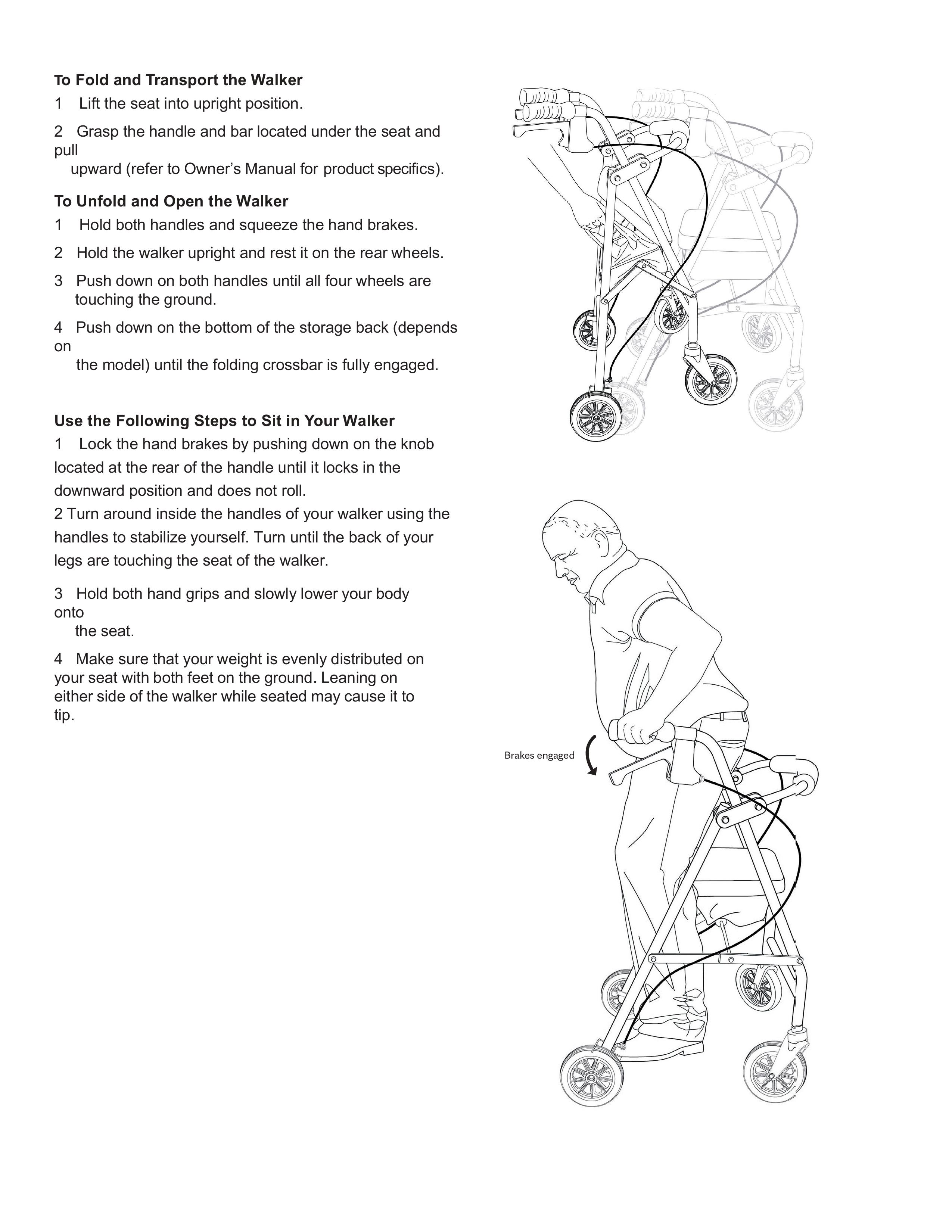 To Fold and Transport the Walker
1 Lift the seat into upright position.

2 Grasp the handle and bar located under the seat and pull upward (refer to Owner's Manual for product specifics).

To Unfold and Open the Walker
1 Hold both handles and squeeze the hand brakes.

2 Hold the walker upright and rest it on the rear wheels.

3 Push down on both handles until all four wheels are touching the ground.

4 Push down on the bottom of the storage back (depends on the model) until the folding crossbar is fully engaged.

Use the Following Steps to Sit in Your Walker
1 Lock the hand brakes by pushing down on the knob located at the rear of the handle until it locks in the downward position and does not roll.
2 Turn around inside the handles of your walker using the handles to stabilize yourself. Turn until the back of your legs are touching the seat of the walker.

3 Hold both hand grips and slowly lower your body onto the seat.

4 Make sure that your weight is evenly distributed on your seat with both feet on the ground. Leaning on either side of the walker while seated may cause it to tip.

Brakes engaged