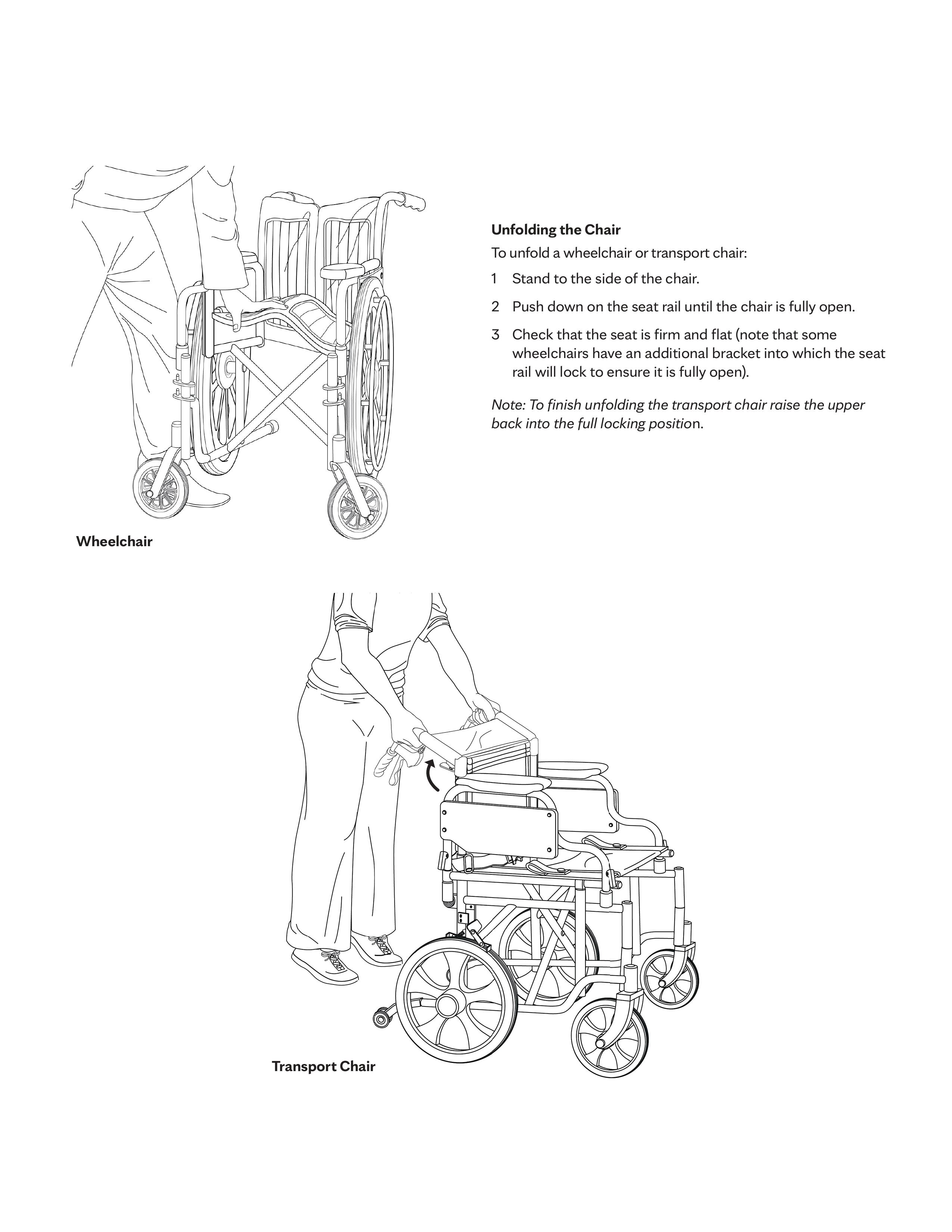 Unfolding the Chair

To unfold a wheelchair or transport chair:

1 Stand to the side of the chair.

2 Push down on the seat rail until the chair is fully open.

3 Check that the seat is firm and flat (note that some wheelchairs have an additional bracket into which the seat rail will lock to ensure it is fully open).

Note: To finish unfolding the transport chair raise the upper back into the full locking position.

Wheelchair

Transport Chair